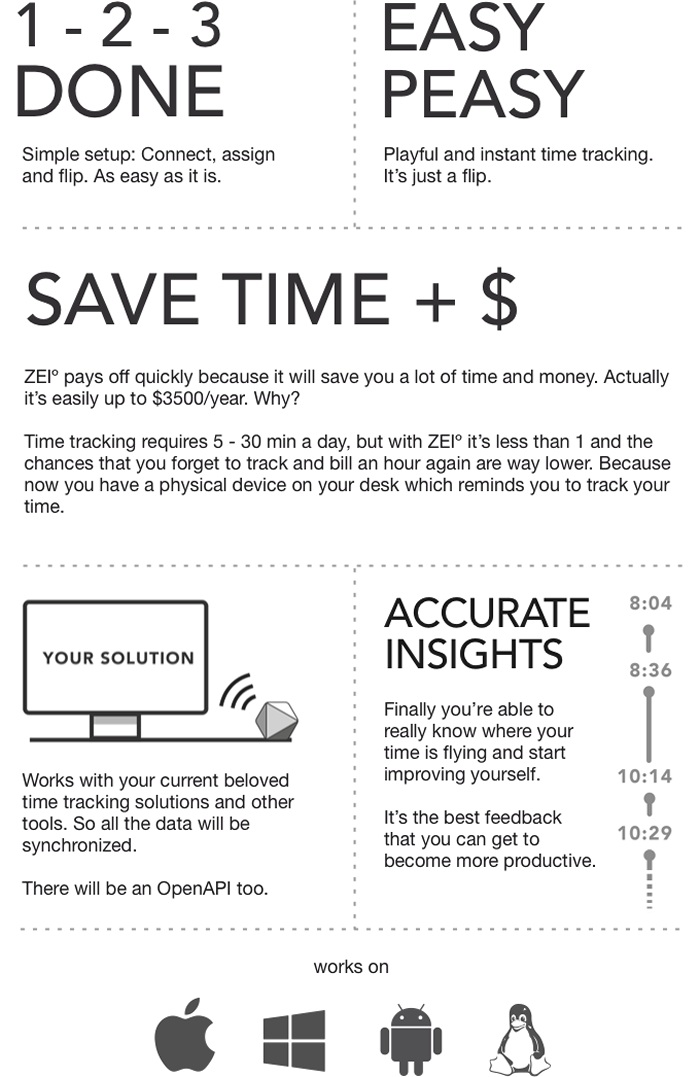 1 - 2 - 3
DONE

Simple setup: Connect, assign and flip. As easy as it is.

EASY
PEASY

Playful and instant time tracking. It's just a flip.

SAVE TIME + $

ZEI° pays off quickly because it will save you a lot of time and money. Actually it's easily up to $3500/year. Why?

Time tracking requires 5 - 30 min a day, but with ZEI° it's less than 1 and the chances that you forget to track and bill an hour again are way lower. Because now you have a physical device on your desk which reminds you to track your time.

YOUR SOLUTION

Works with your current beloved time tracking solutions and other tools. So all the data will be synchronized.

There will be an OpenAPI too.

ACCURATE
INSIGHTS

Finally you're able to really know where your time is flying and start improving yourself.

It's the best feedback that you can get to become more productive.

8:04
8:36
10:14
10:29

works on