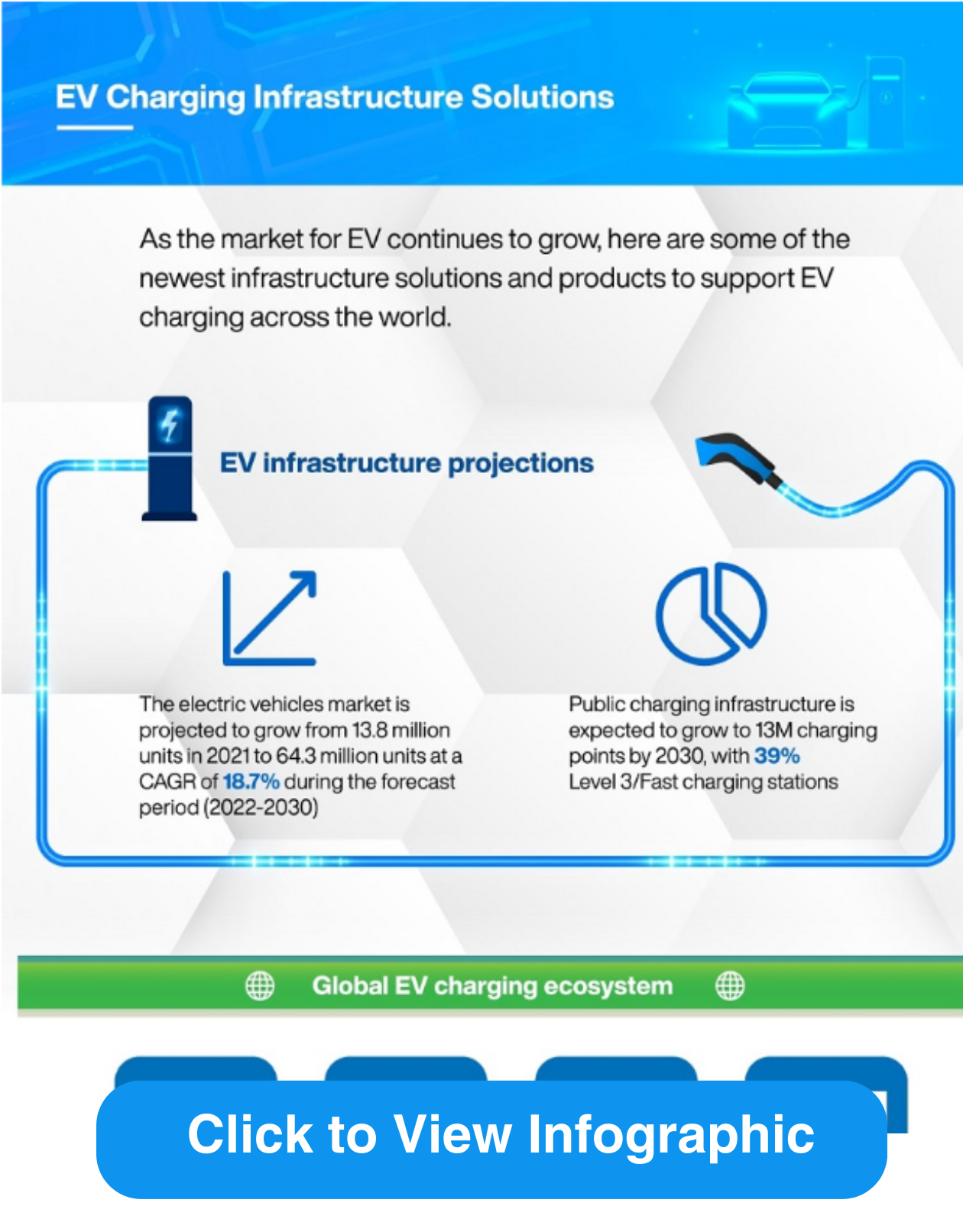 EV Charging Infrastructure Solutions

As the market for EV continues to grow, here are some of the newest infrastructure solutions and products to support EV charging across the world.

EV infrastructure projections

The electric vehicles market is projected to grow from 13.8 million units in 2021 to 64.3 million units at a CAGR of 18.7% during the forecast period (2022-2030)

Public charging infrastructure is expected to grow to 13M charging points by 2030, with 39% Level 3/Fast charging stations

Global EV charging ecosystem

Click to View Infographic