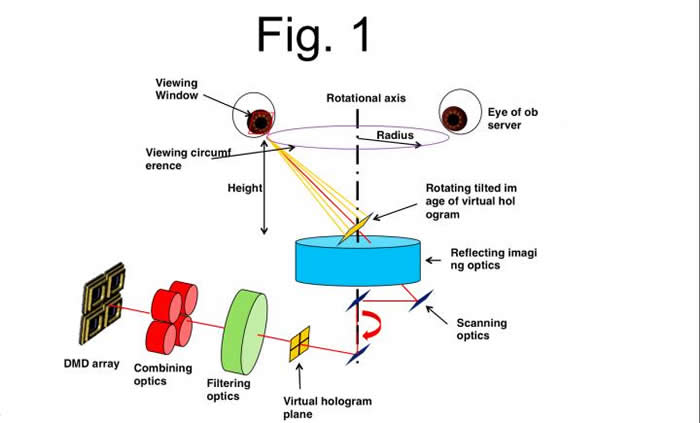 Fig. 1

Viewing Window

Rotational axis

Eye of ob server

Radius

Viewing circumf erence

Height

Rotating tilted im age of virtual hol ogram

Reflecting imagi ng optics

Scanning optics

DMD array

Combining optics

Filtering optics

Virtual hologram plane