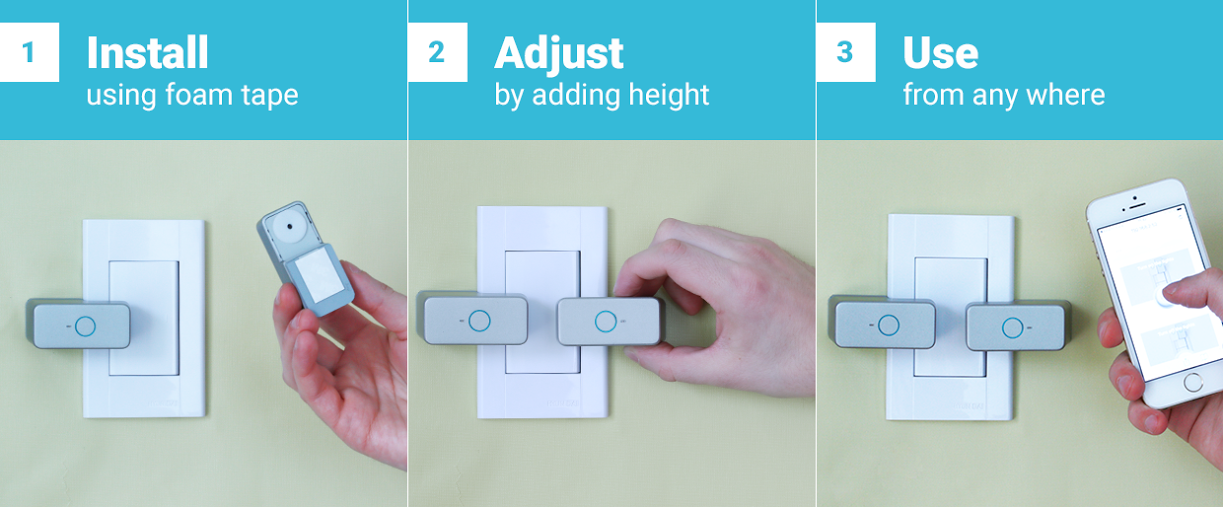 1 Install
using foam tape

2 Adjust
by adding height

3 Use
from any where