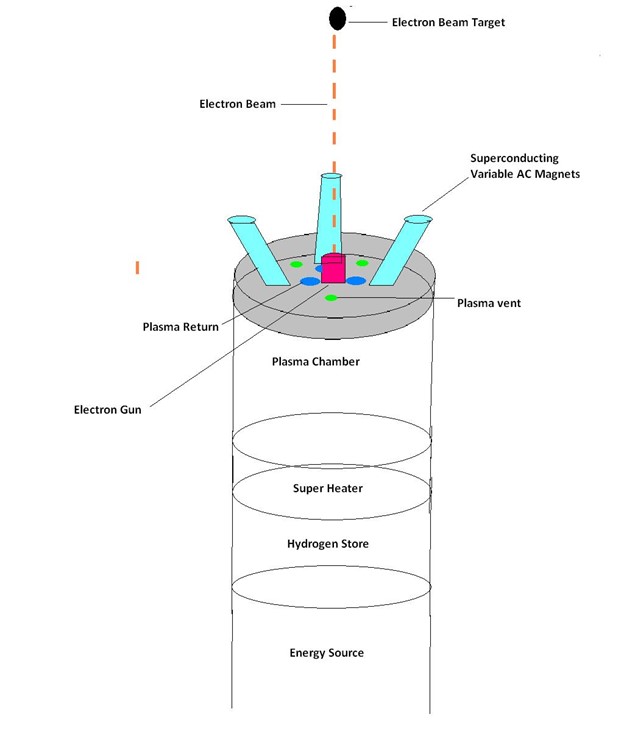 Electron Beam Target

Electron Beam

Superconducting
Variable AC Magnets

Plasma vent

Plasma Return

Plasma Chamber

Electron Gun

Super Heater

Hydrogen Store

Energy Source