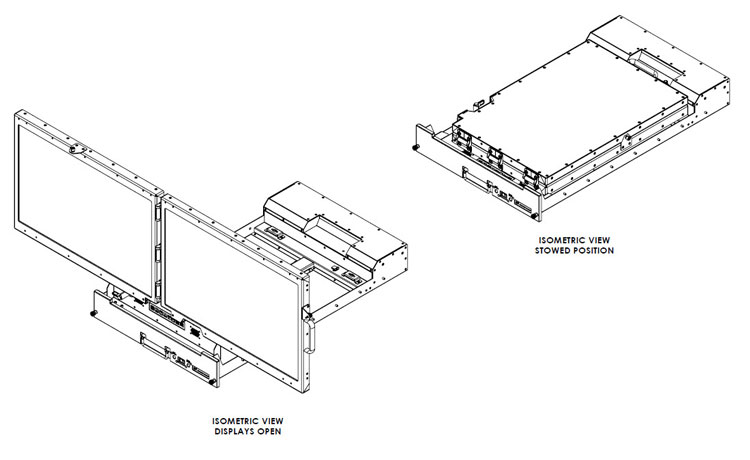 ISOMETRIC VIEW
STOWED POSITION

ISOMETRIC VIEW
DISPLAYS OPEN