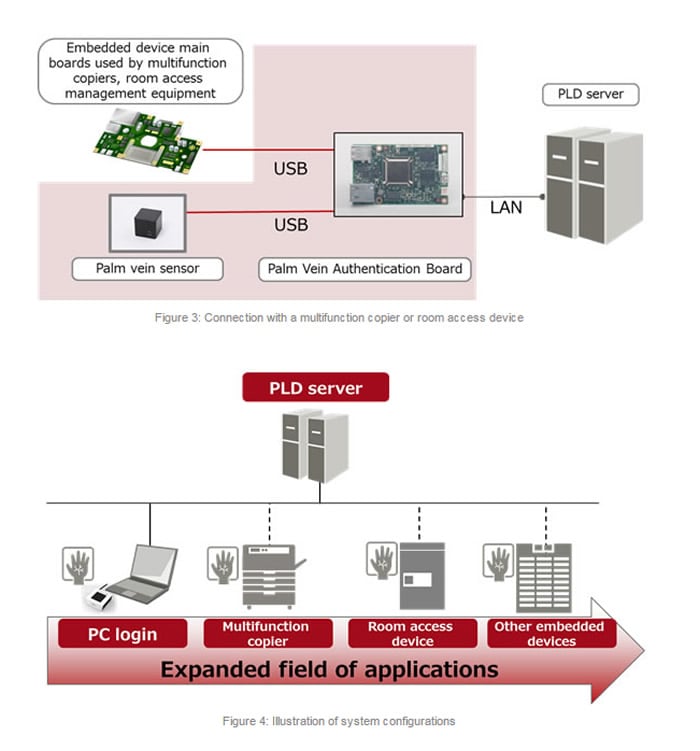 Embedded device main boards used by multifunction copiers, room access management equipment

PLD server

USB

USB

LAN

Palm vein sensor

Palm Vein Authentication Board

Figure 3: Connection with a multifunction copier or room access device

PLD server

PC login

Multifunction copier

Room access device

Other embedded devices

Expanded field of applications

Figure 4: Illustration of system configurations