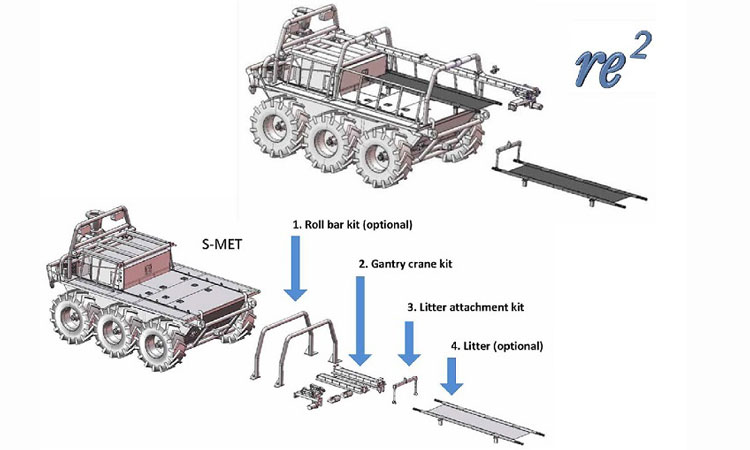 $re^2$

S-MET

1. Roll bar kit (optional)

2. Gantry crane kit

3. Litter attachment kit

4. Litter (optional)